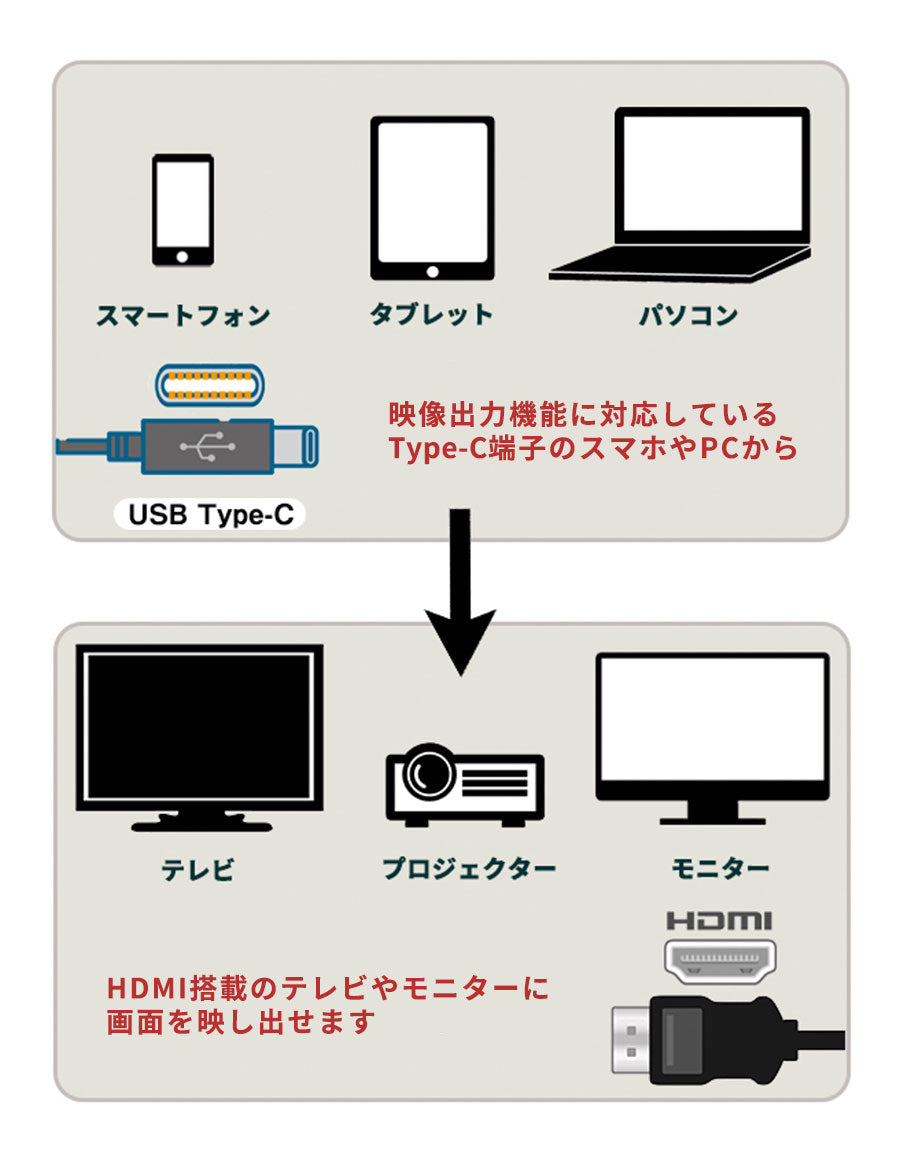 スマートフォン

タブレット

パソコン

USB Type-C

映像出力機能に対応している
Type-C端子のスマホやPCから

テレビ

プロジェクター

モニター

HDMI

HDMI搭載のテレビやモニターに
画面を映し出せます